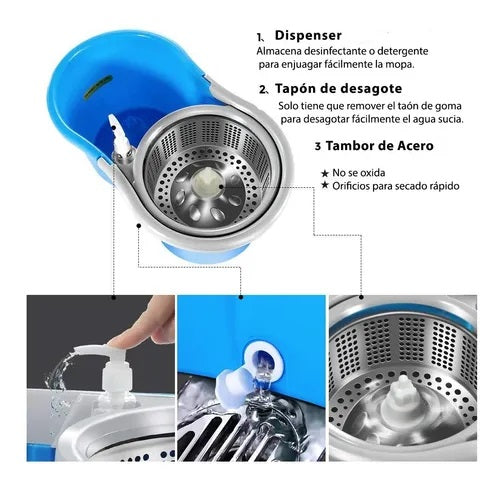 1、Dispenser
Almacena desinfectante o detergente para enjuagar fácilmente la mopa.

2、Tapón de desagote
Solo tiene que remover el taón de goma para desagotar fácilmente el agua sucia.

3 Tambor de Acero

★ No se oxida
★ Orificios para secado rápido